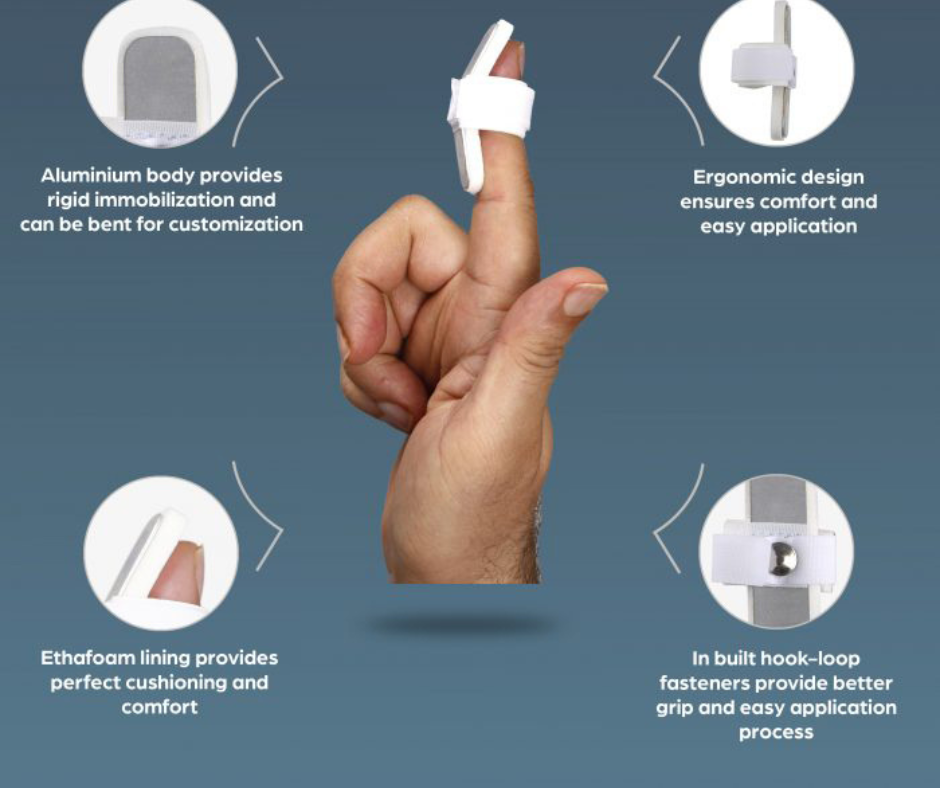 Aluminium body provides rigid immobilization and can be bent for customization

Ergonomic design ensures comfort and easy application

Ethafoam lining provides perfect cushioning and comfort

In built hook-loop fasteners provide better grip and easy application process